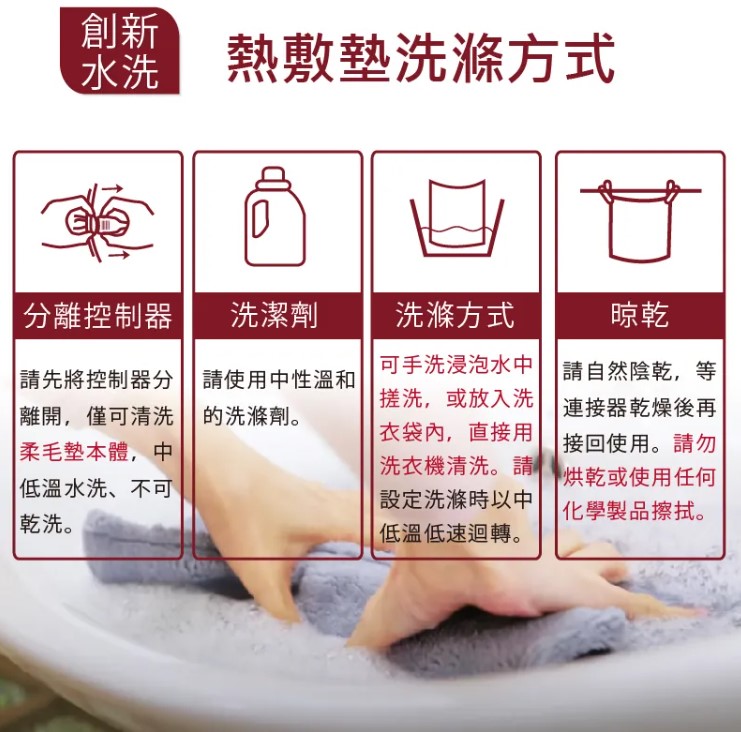 創新水洗

熱敷墊洗滌方式

分離控制器

請先將控制器分離開，僅可清洗柔毛墊本體，中低溫水洗、不可乾洗。

洗潔劑

請使用中性溫和的洗滌劑。

洗滌方式

可手洗浸泡水中搓洗，或放入洗衣袋內，直接用洗衣機清洗。請設定洗滌時以中低溫低速迴轉。

晾乾

請自然陰乾，等連接器乾燥後再接回使用。請勿烘乾或使用任何化學製品擦拭。